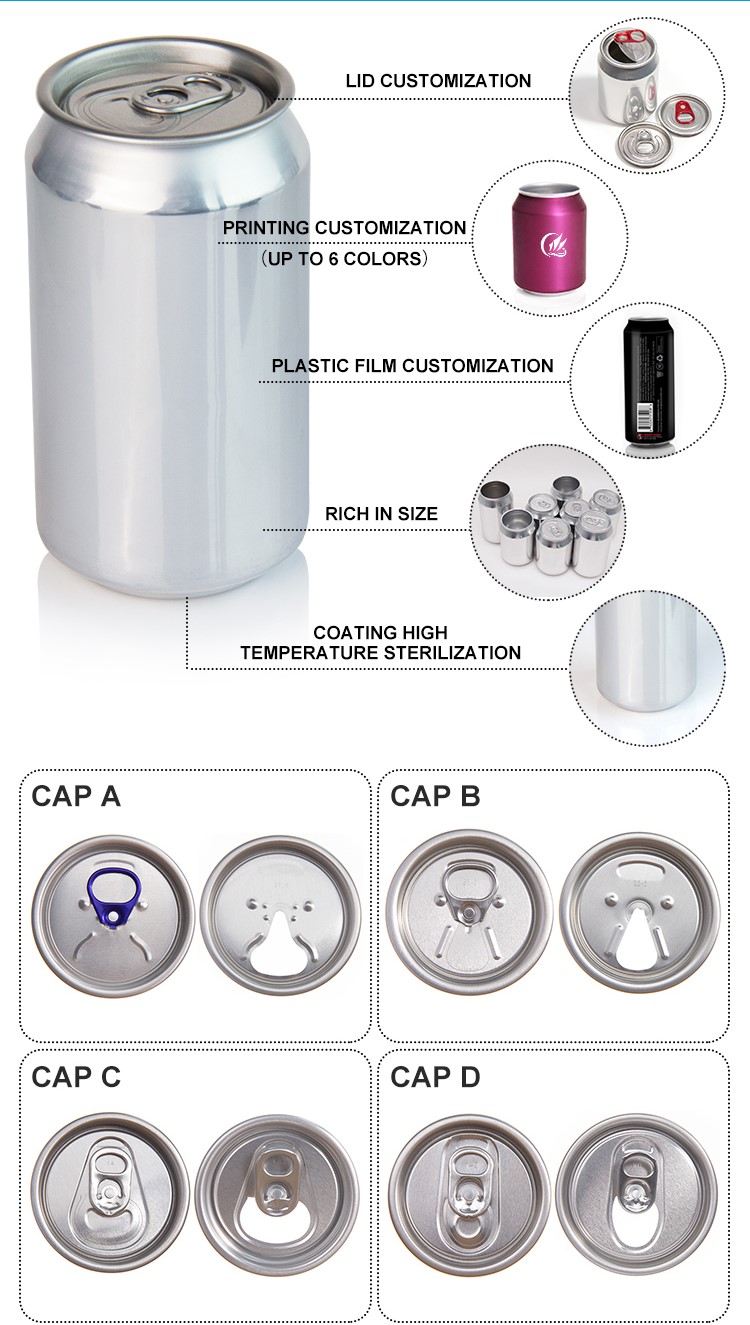 LID CUSTOMIZATION

PRINTING CUSTOMIZATION
（UP TO 6 COLORS）

PLASTIC FILM CUSTOMIZATION

RICH IN SIZE

COATING HIGH
TEMPERATURE STERILIZATION

CAP A

CAP B

CAP C

CAP D